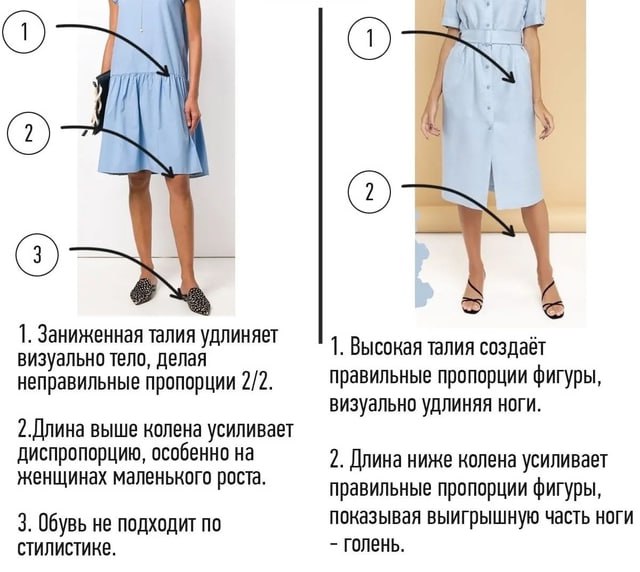 1

2

3

1. Заниженная талия удлиняет визуально тело, делая неправильные пропорции 2/2.

2.Длина выше колена усиливает диспропорцию, особенно на женщинах маленького роста.

3. Обувь не подходит по стилистике.

1

2

1. Высокая талия создаёт правильные пропорции фигуры, визуально удлиняя ноги.

2. Длина ниже колена усиливает правильные пропорции фигуры, показывая выигрышную часть ноги - голень.