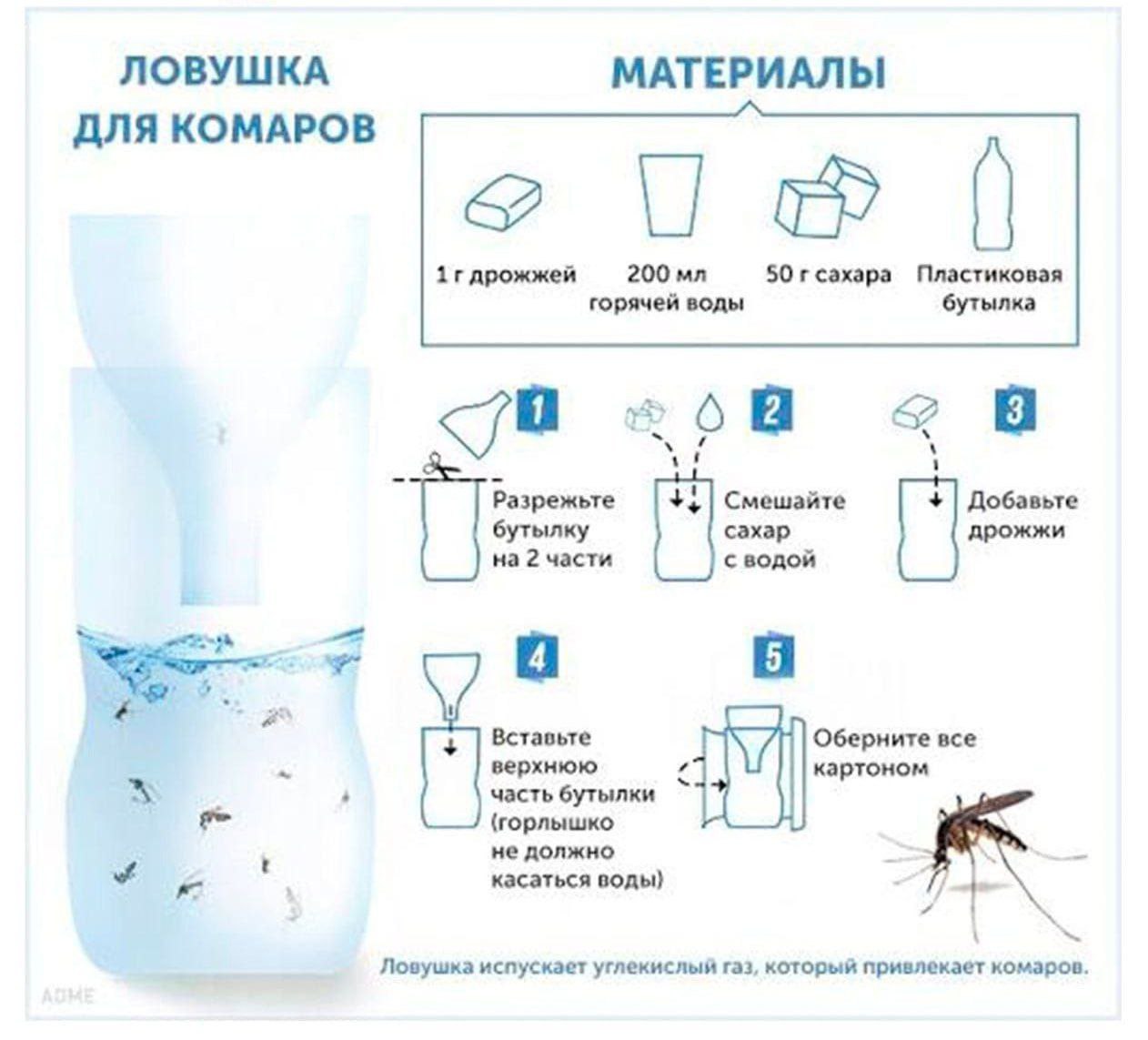 ЛОВУШКА ДЛЯ КОМАРОВ

МАТЕРИАЛЫ

1 г дрожжей

200 мл горячей воды

50 г сахара

Пластиковая бутылка

1

Разрежьте бутылку на 2 части

2

Смешайте сахар с водой

3

Добавьте дрожжи

4

Вставьте верхнюю часть бутылки (горлышко не должно касаться воды)

5

Оберните все картоном

Ловушка испускает углекислый газ, который привлекает комаров.

ADME